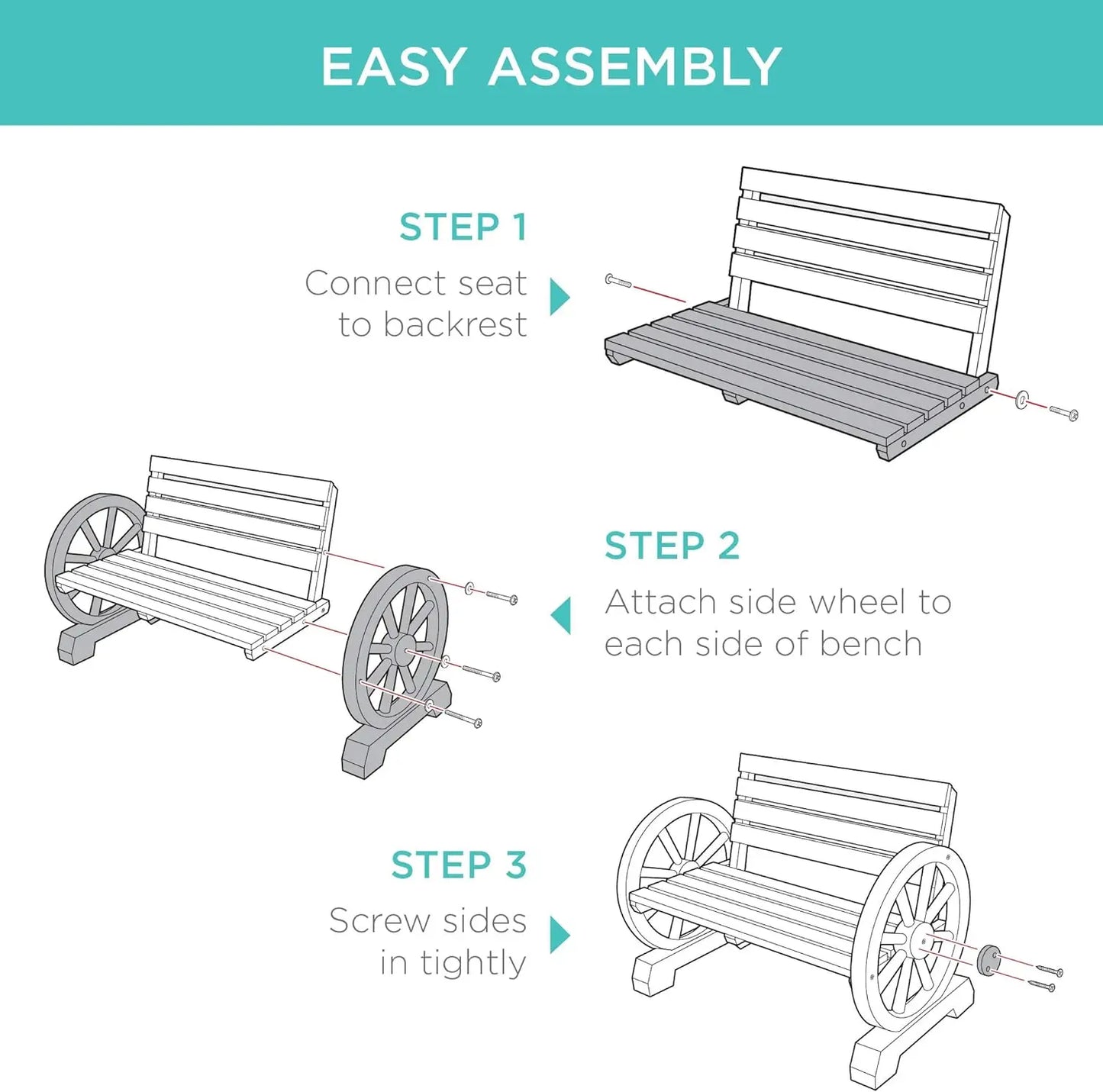 EASY ASSEMBLY

STEP 1
Connect seat to backrest

STEP 2
Attach side wheel to each side of bench

STEP 3
Screw sides in tightly